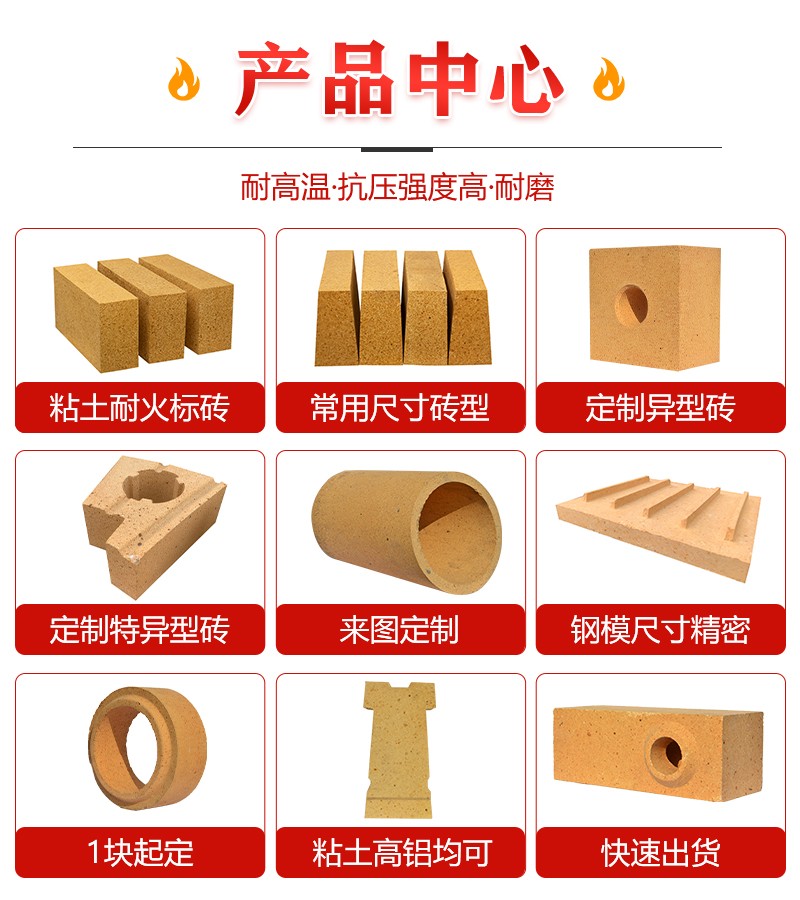 产品中心

耐高温·抗压强度高·耐磨

粘土耐火标砖

常用尺寸砖型

定制异型砖

定制特异型砖

来图定制

钢模尺寸精密

1块起定

粘土高铝均可

快速出货